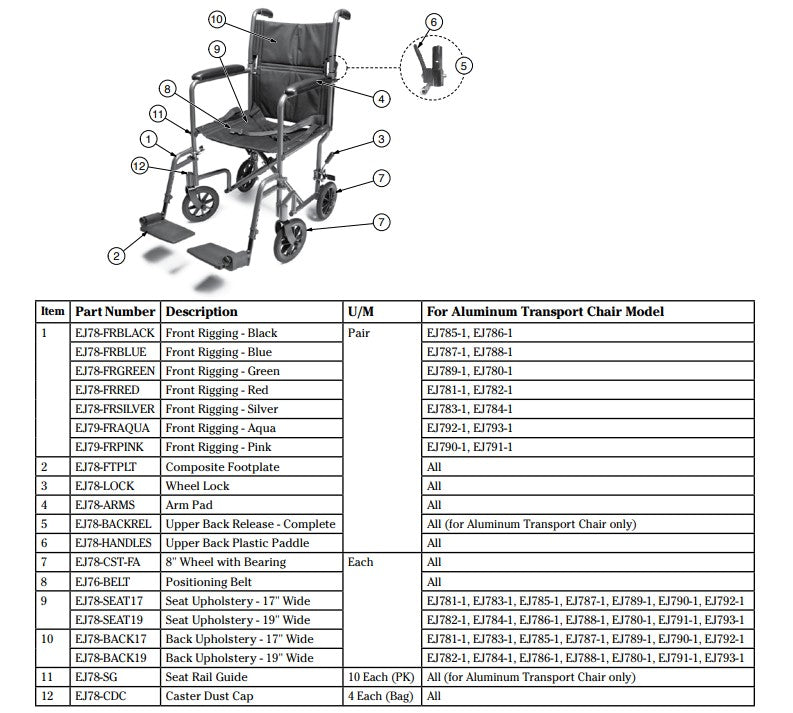 10
9
6
5
8
4
11
1
3
12
7
7
2

| Item | Part Number | Description | U/M | For Aluminum Transport Chair Model |
|---|---|---|---|---|
| 1 | EJ78-FRBLACK | Front Rigging - Black | Pair | EJ785-1, EJ786-1 |
| | EJ78-FRBLUE | Front Rigging - Blue | | EJ787-1, EJ788-1 |
| | EJ78-FRGREEN | Front Rigging - Green | | EJ789-1, EJ780-1 |
| | EJ78-FRRED | Front Rigging - Red | | EJ781-1, EJ782-1 |
| | EJ78-FRSILVER | Front Rigging - Silver | | EJ783-1, EJ784-1 |
| | EJ79-FRAQUA | Front Rigging - Aqua | | EJ792-1, EJ793-1 |
| | EJ79-FRPINK | Front Rigging - Pink | | EJ790-1, EJ791-1 |
| 2 | EJ78-FTPLT | Composite Footplate | | All |
| 3 | EJ78-LOCK | Wheel Lock | | All |
| 4 | EJ78-ARMS | Arm Pad | | All |
| 5 | EJ78-BACKREL | Upper Back Release - Complete | | All (for Aluminum Transport Chair only) |
| 6 | EJ78-HANDLES | Upper Back Plastic Paddle | | All |
| 7 | EJ78-CST-FA | 8" Wheel with Bearing | Each | All |
| 8 | EJ76-BELT | Positioning Belt | | All |
| 9 | EJ78-SEAT17 | Seat Upholstery - 17" Wide | | EJ781-1, EJ783-1, EJ785-1, EJ787-1, EJ789-1, EJ790-1, EJ792-1 |
| | EJ78-SEAT19 | Seat Upholstery - 19" Wide | | EJ782-1, EJ784-1, EJ786-1, EJ788-1, EJ780-1, EJ791-1, EJ793-1 |
| 10 | EJ78-BACK17 | Back Upholstery - 17" Wide | | EJ781-1, EJ783-1, EJ785-1, EJ787-1, EJ789-1, EJ790-1, EJ792-1 |
| | EJ78-BACK19 | Back Upholstery - 19" Wide | | EJ782-1, EJ784-1, EJ786-1, EJ788-1, EJ780-1, EJ791-1, EJ793-1 |
| 11 | EJ78-SG | Seat Rail Guide | 10 Each (PK) | All (for Aluminum Transport Chair only) |
| 12 | EJ78-CDC | Caster Dust Cap | 4 Each (Bag) | All |