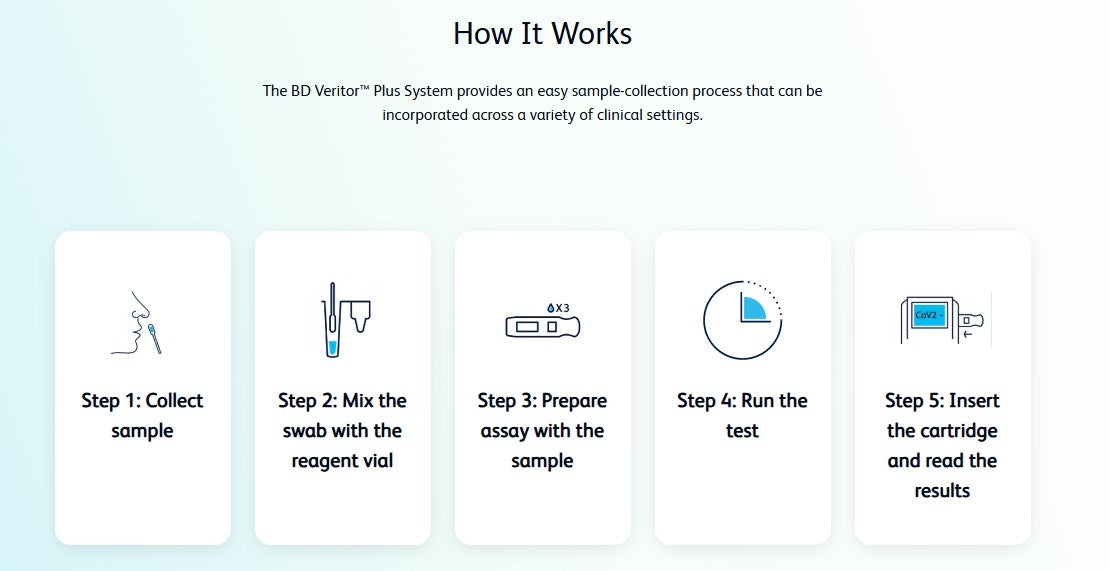 How It Works

The BD Veritor™ Plus System provides an easy sample-collection process that can be incorporated across a variety of clinical settings.

Step 1: Collect sample

Step 2: Mix the swab with the reagent vial

X3

Step 3: Prepare assay with the sample

Step 4: Run the test

CoV2 -

Step 5: Insert the cartridge and read the results